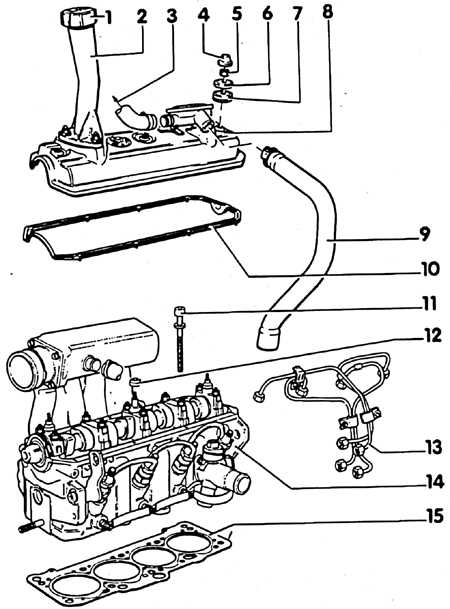 1
2
3
4
5
6
7
8
9
10
11
12
13
14
15