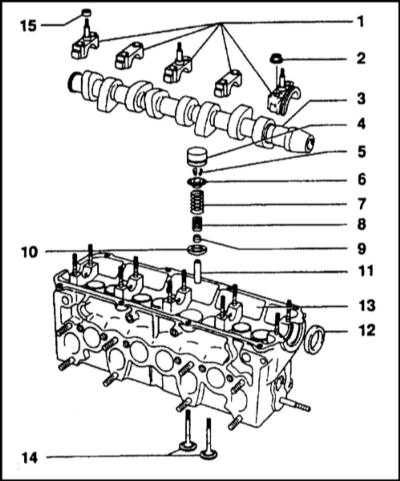 15
1
2
3
4
5
6
7
8
9
10
11
13
12
14