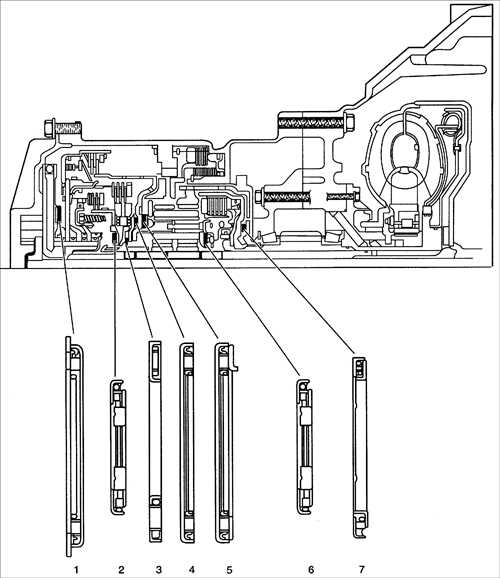 1 2 3 4 5 6 7