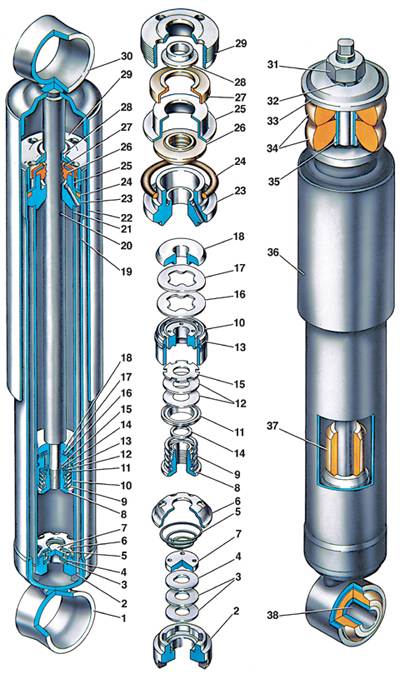 30
29
28
27
26
25
24
23
22
21
20
19
18
17
16
15
14
13
12
11
10
9
8
7
6
5
4
3
2
1
29
28
27
25
26
24
23
18
17
16
10
13
15
12
11
14
9
8
6
5
7
4
3
2
31
32
33
34
35
36
37
38