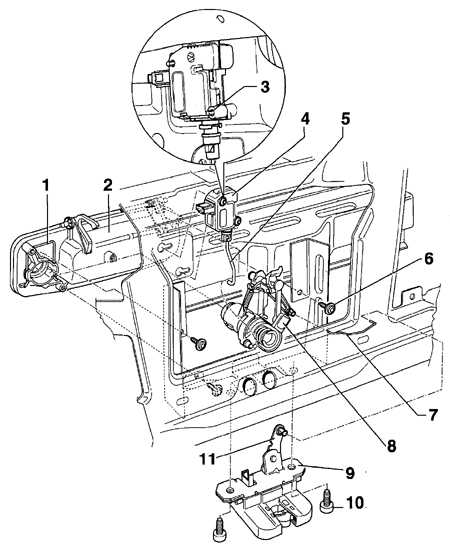 3
4
5
1
2
6
7
8
11
9
10