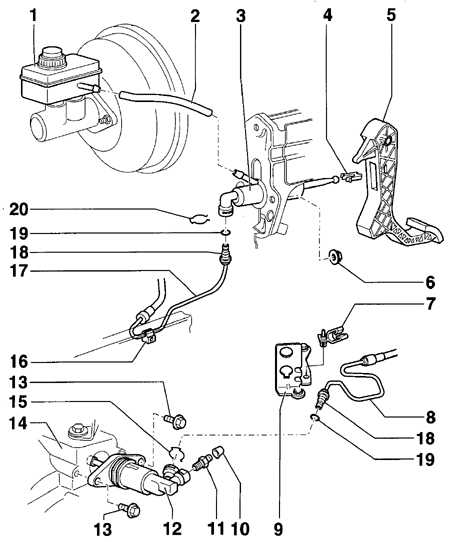 1 2 3 4 5
20
19
18
17
6
7
16
13
15
14
8
18
19
13 12 11 10 9