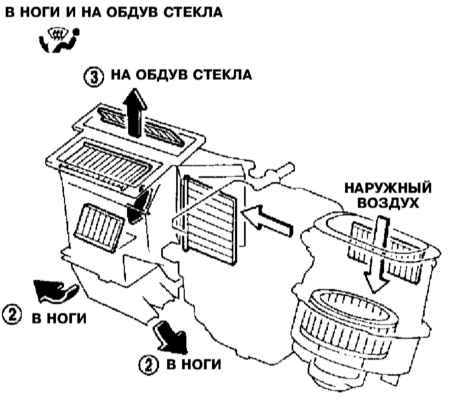 В НОГИ И НА ОБДУВ СТЕКЛА

③ НА ОБДУВ СТЕКЛА

НАРУЖНЫЙ ВОЗДУХ

② В НОГИ

② В НОГИ