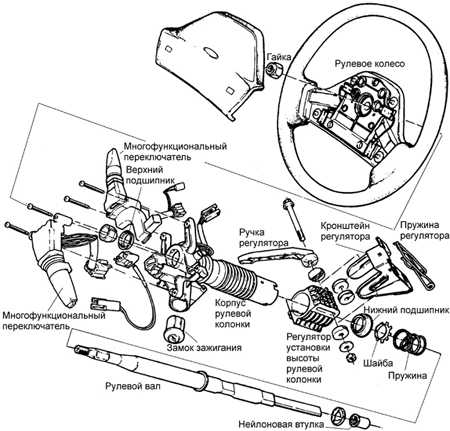 Гайка

Рулевое колесо

Многофункциональный переключатель

Верхний подшипник

Ручка регулятора

Кронштейн регулятора

Пружина регулятора

Многофункциональный переключатель

Корпус рулевой колонки

Нижний подшипник

Замок зажигания

Регулятор установки высоты рулевой колонки

Шайба

Пружина

Рулевой вал

Нейлоновая втулка